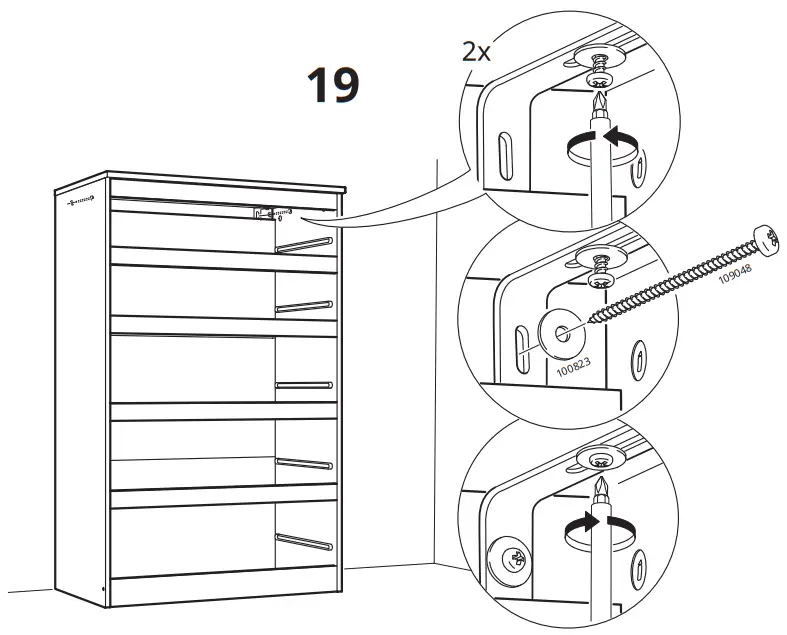 19

2x

109048

100823