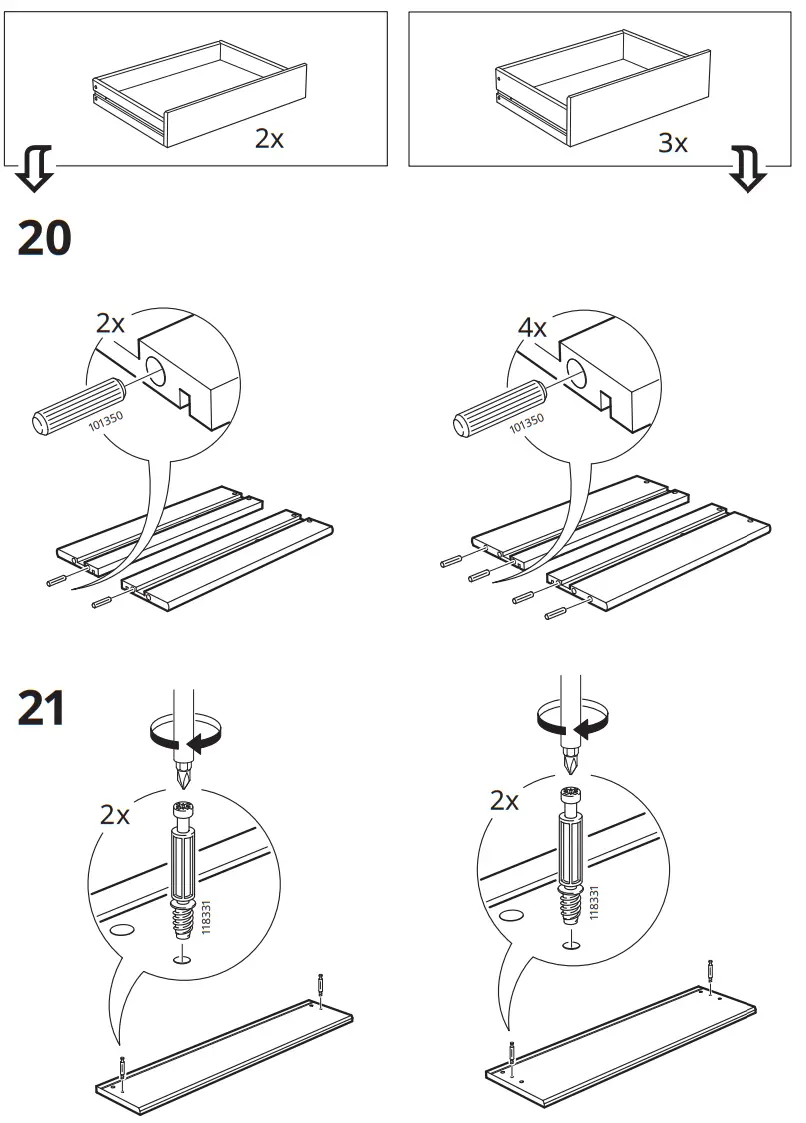 2x

3x

20

2x

101350

4x

101350

21

2x

118331

2x

118331