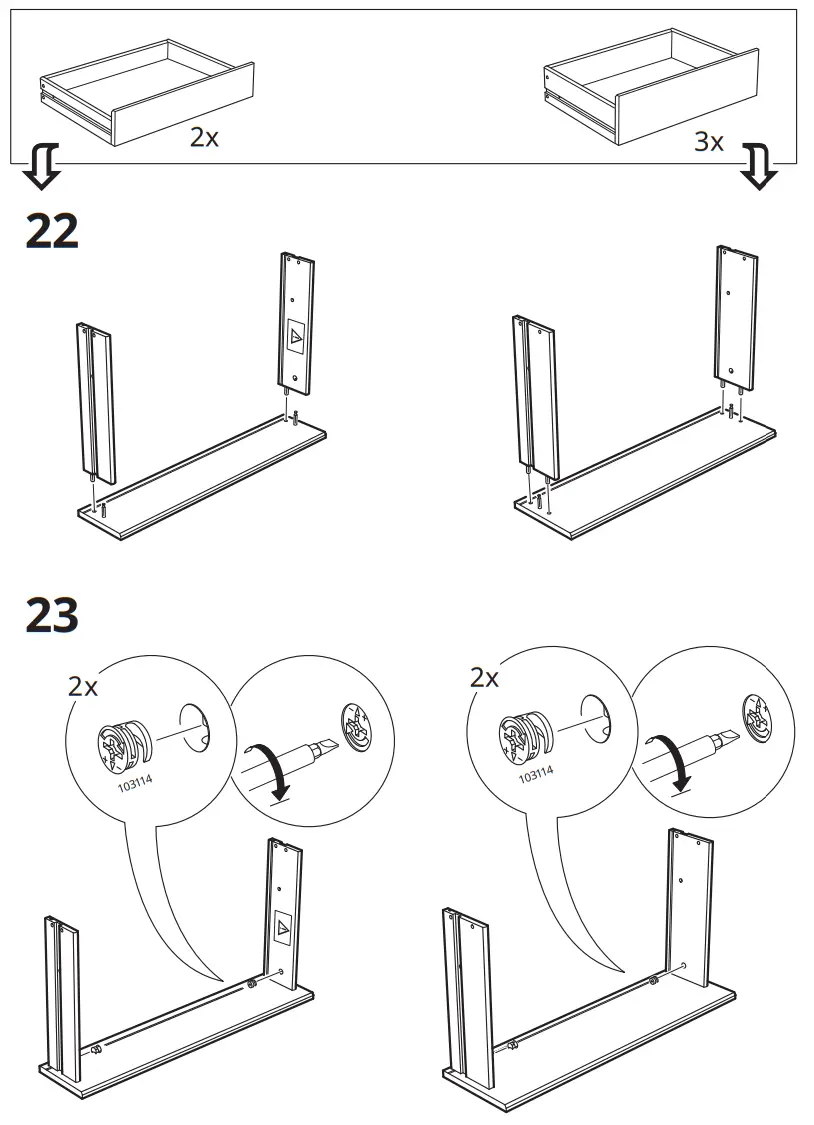 2x

3x

22

23

2x

103114

2x

103114