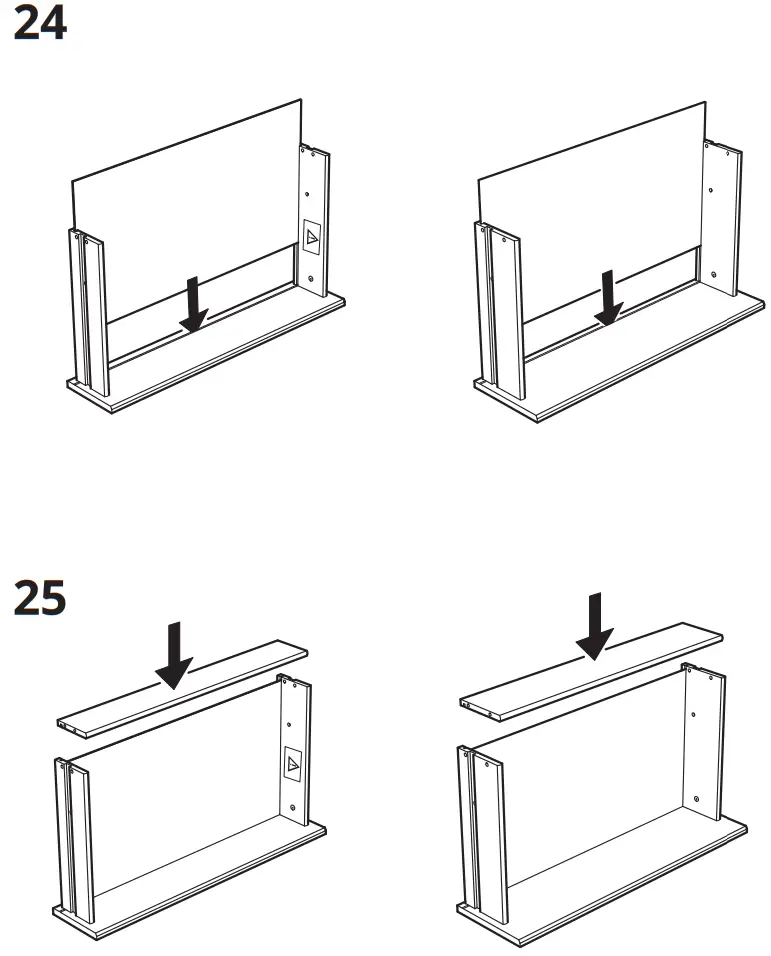 24

25