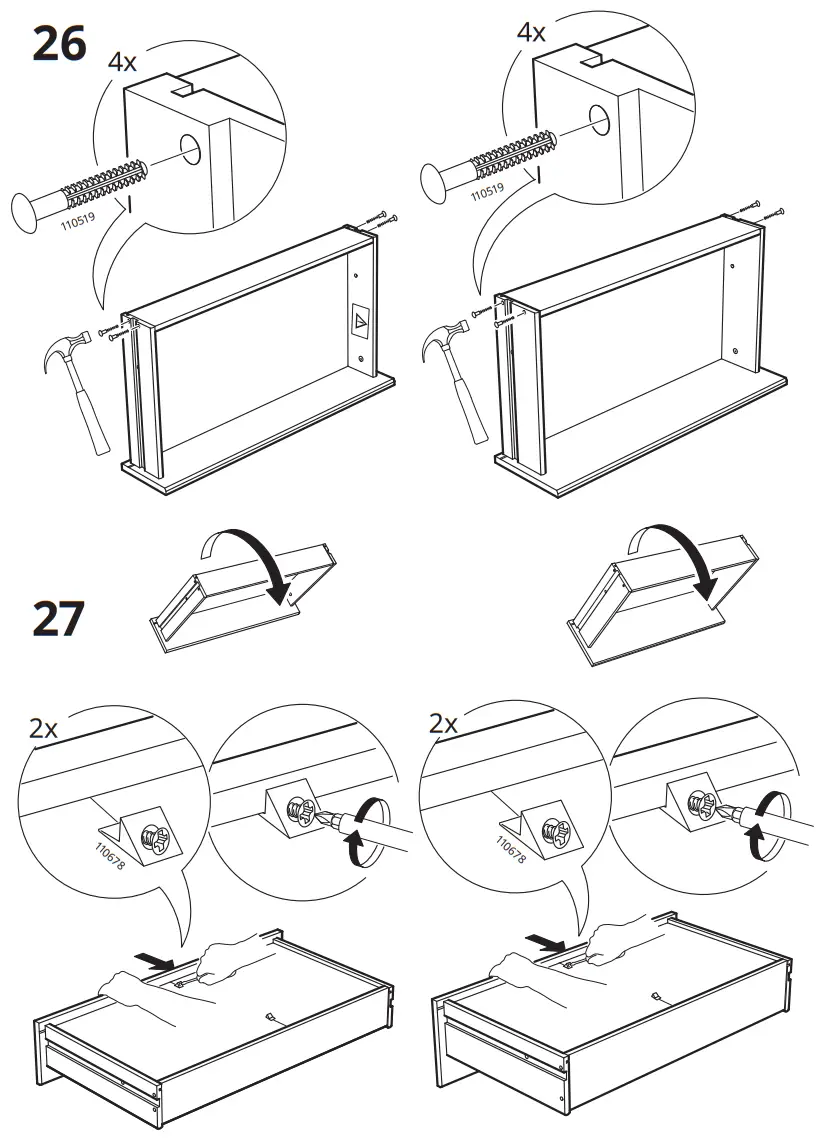 26

4x

110519

4x

110519

27

2x

110678

2x

110678