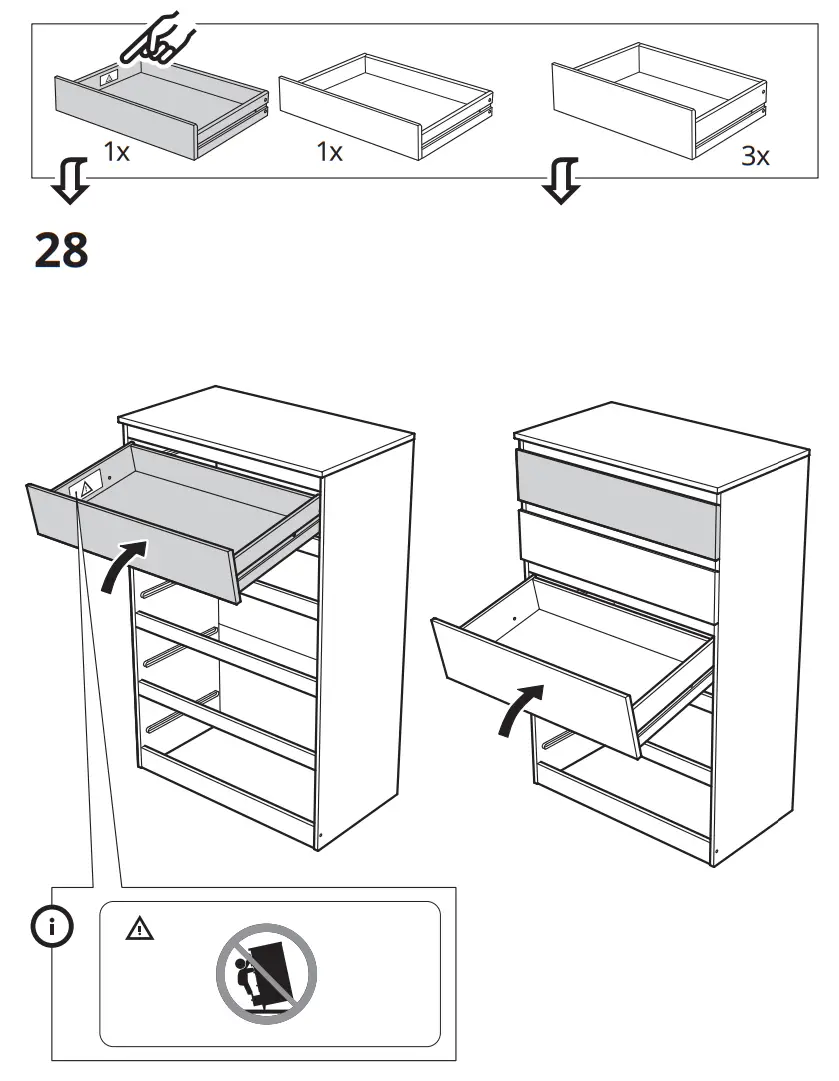 1x
1x
3x
28