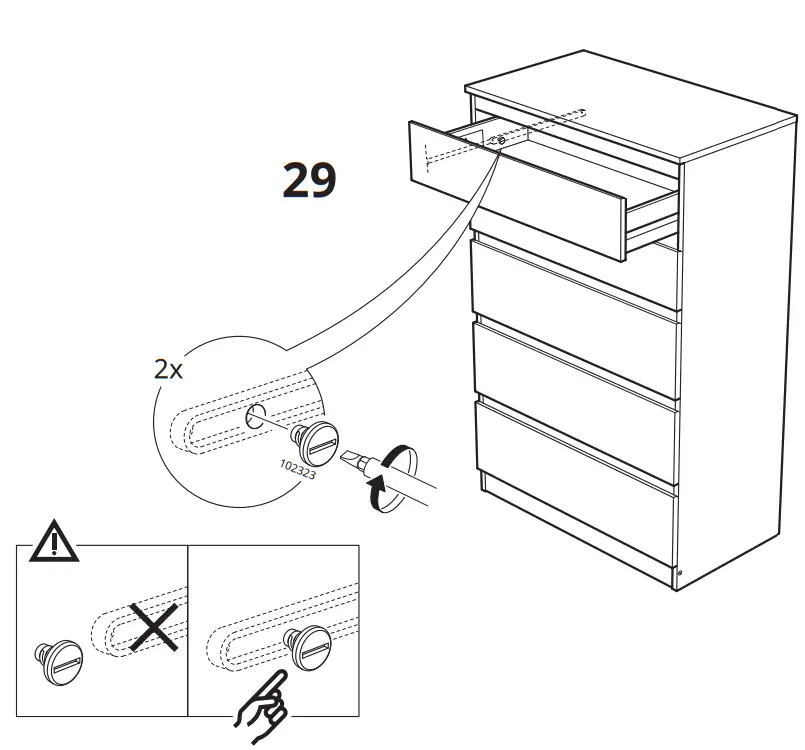 29

2x

102323