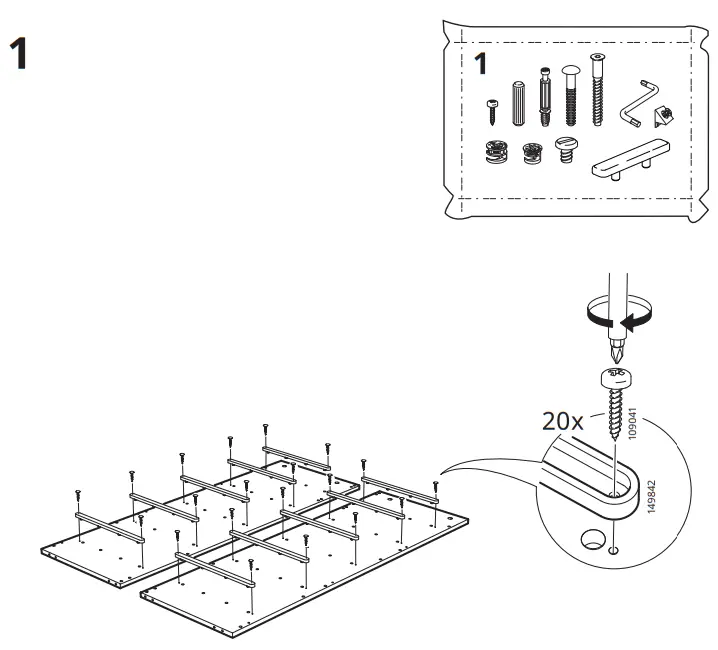 1

1

20x

109041

149842