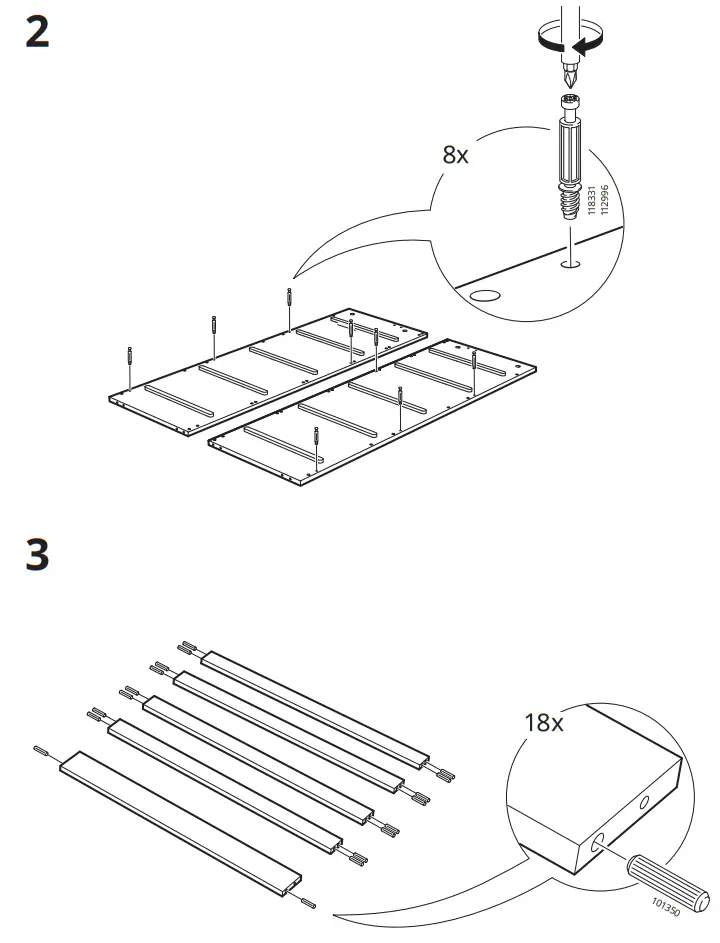 2

8x

118331
112996

3

18x

101350