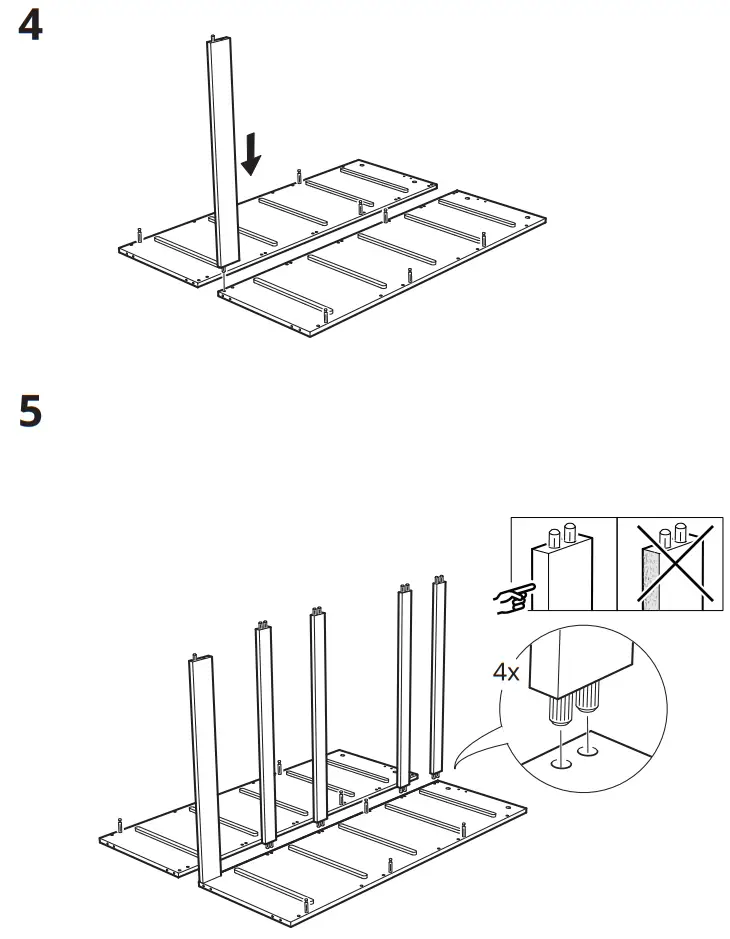 4

5

4x