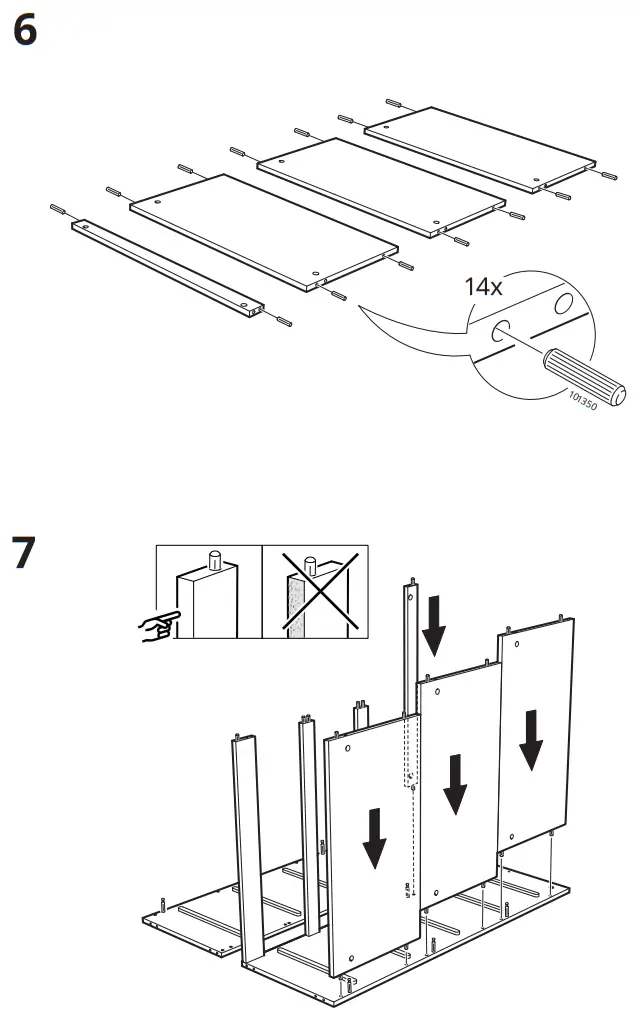 6

14x

101350

7