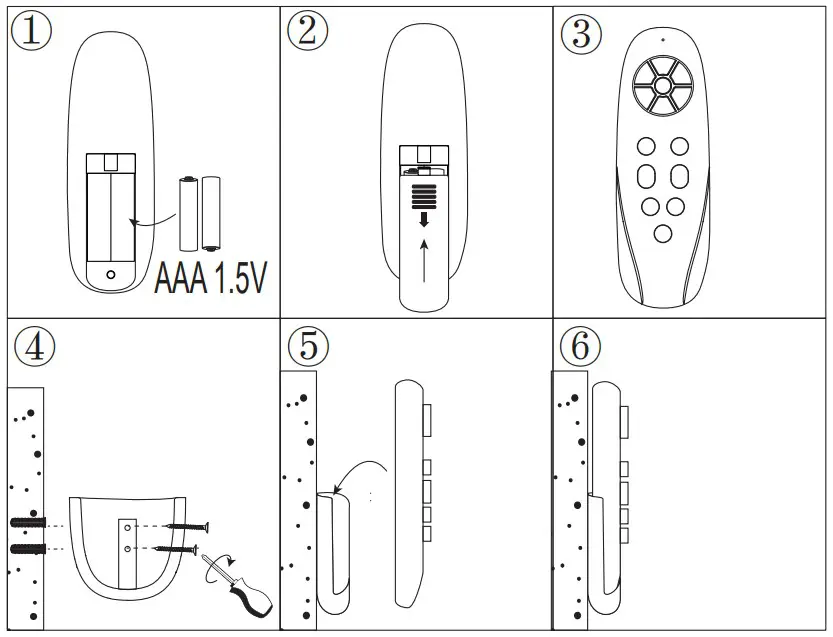 ①

AAA 1.5V

②

③

④

⑤

⑥