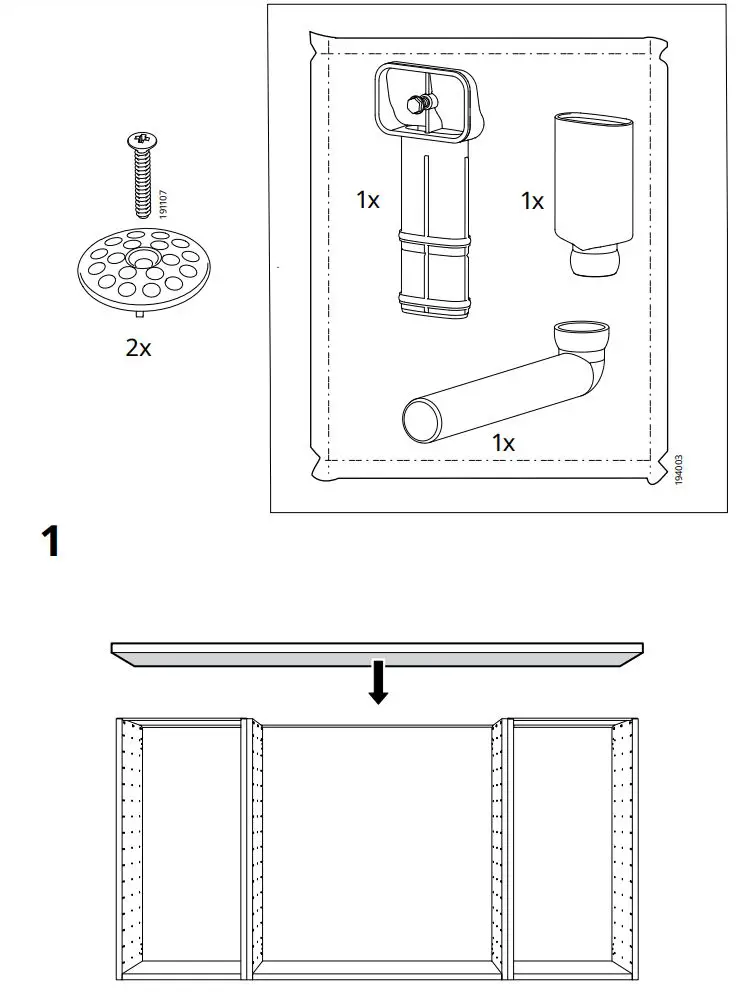 191107

2x

1x

1x

1x

194003

1