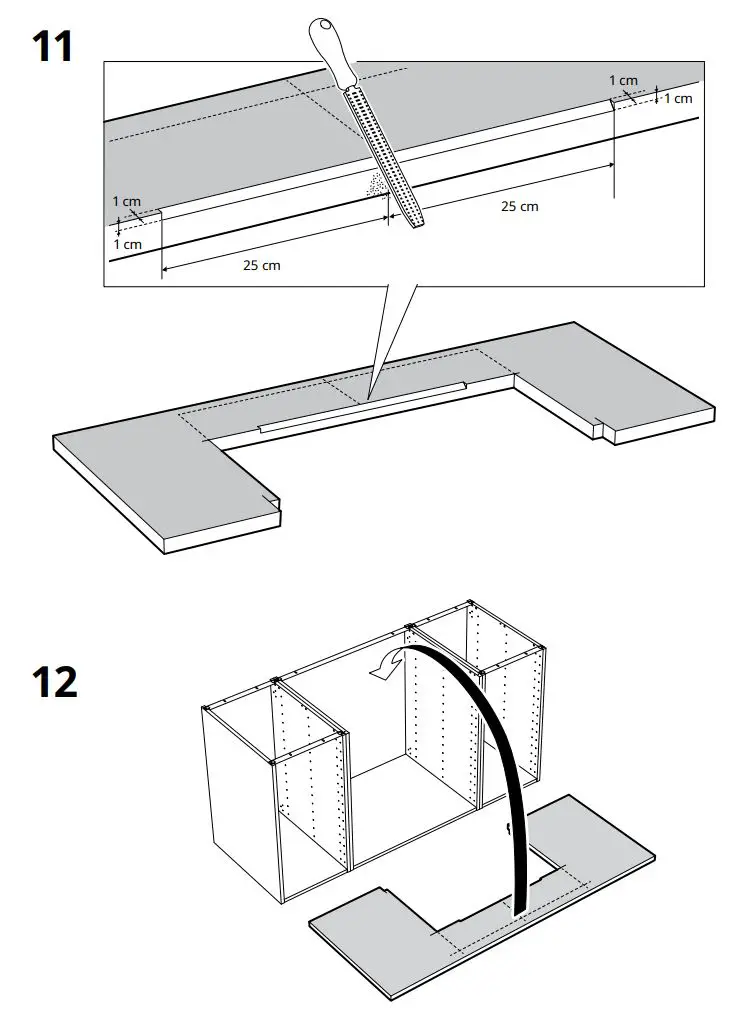 11

1 cm
1 cm
1 cm
1 cm
25 cm
25 cm

12