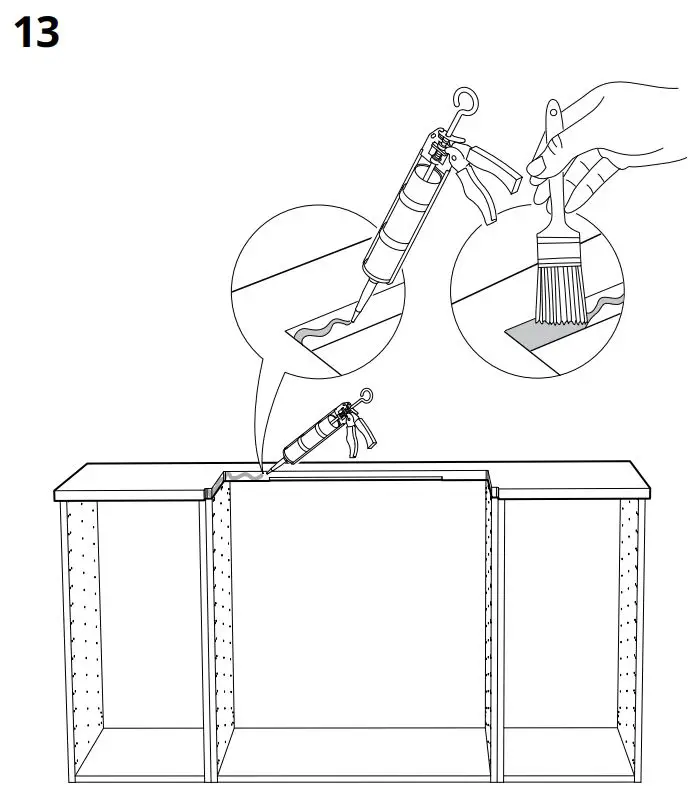 13