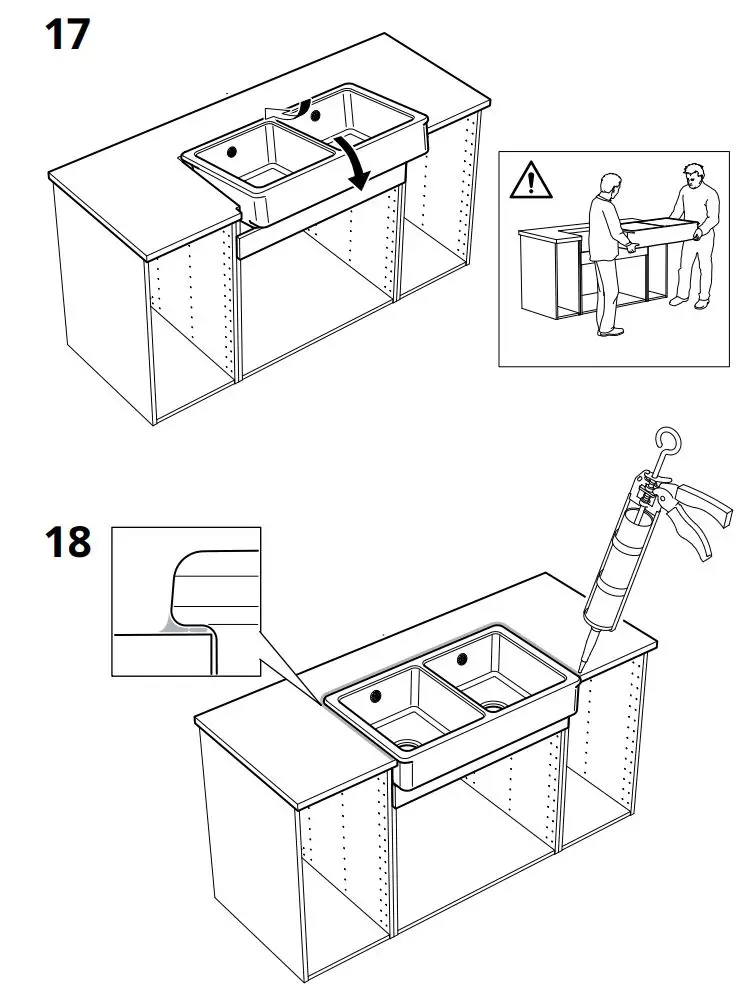 17

18