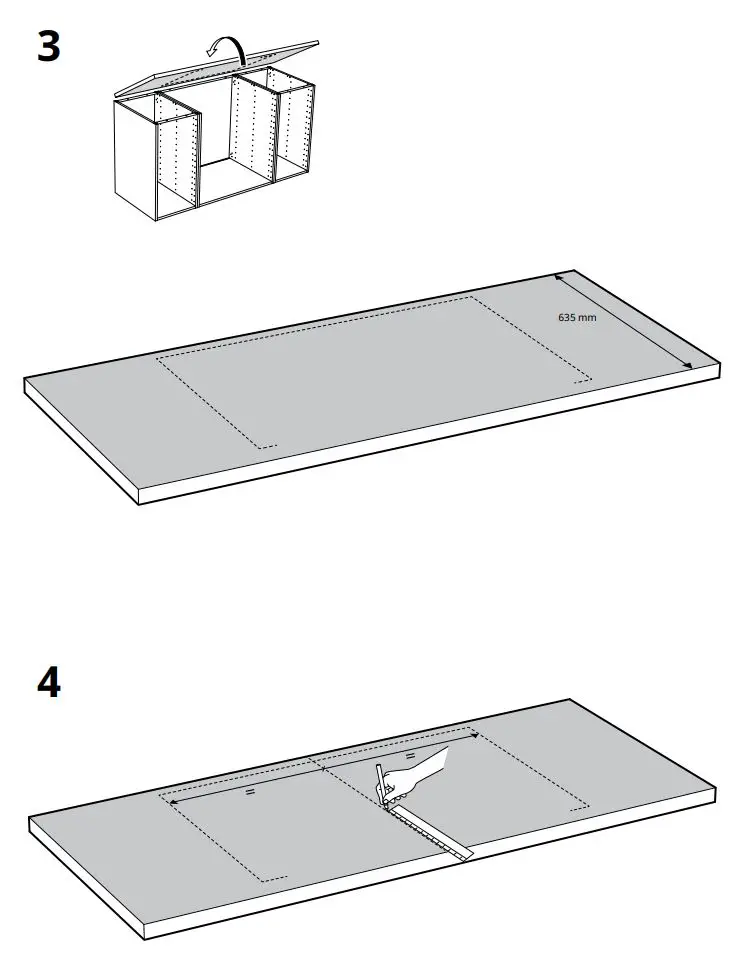 3

635 mm

4

=

=