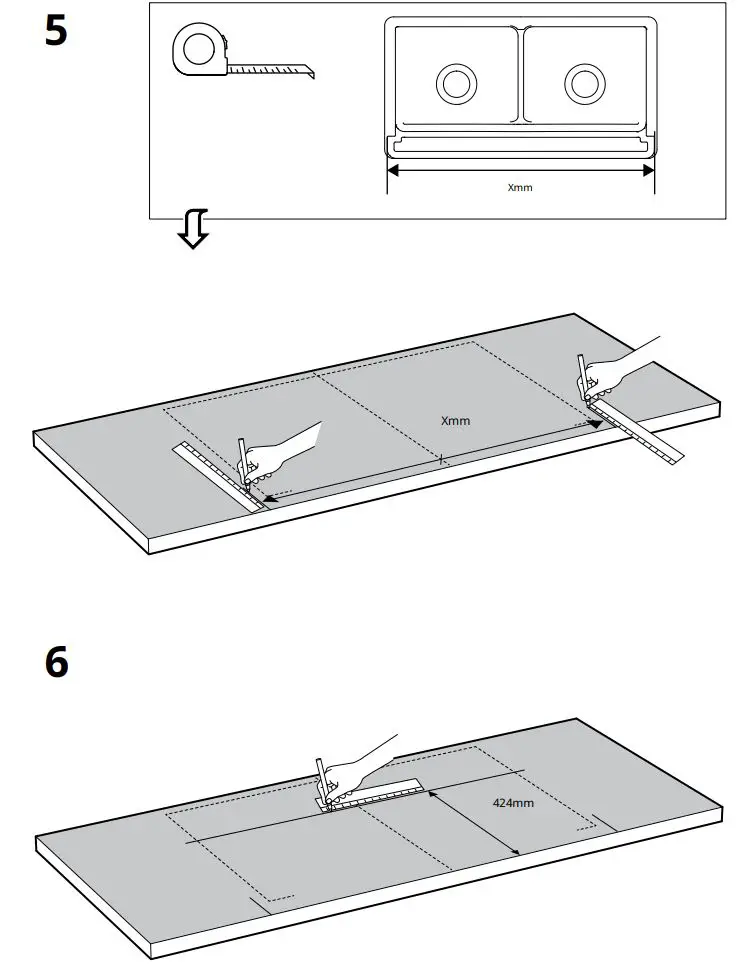 5

Xmm

Xmm

6

424mm