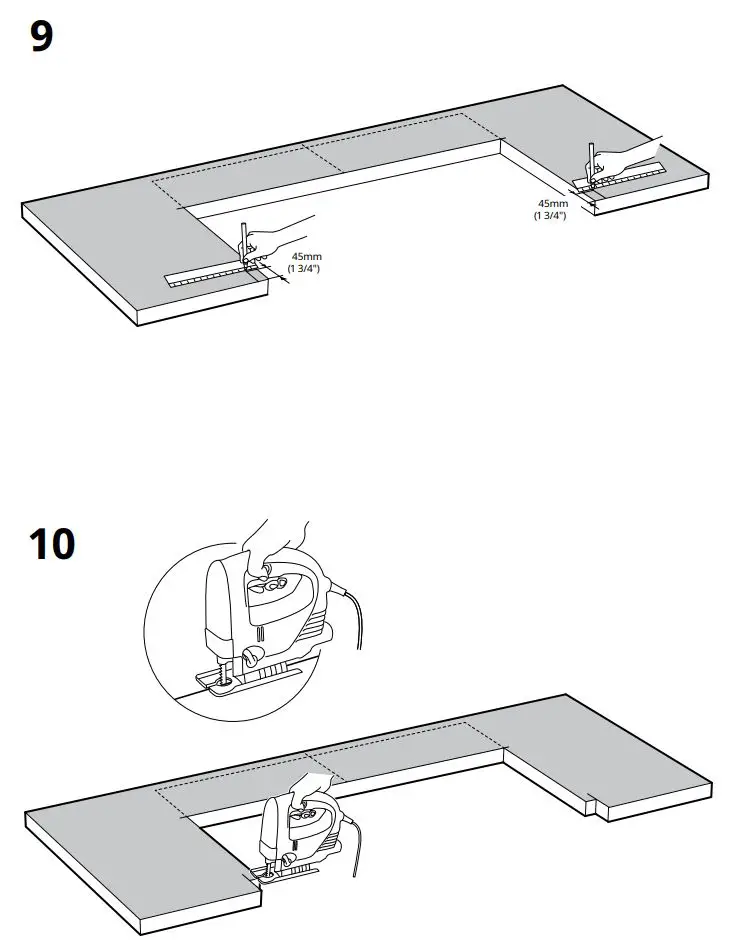 9

45mm
(1 3/4")

45mm
(1 3/4")

10