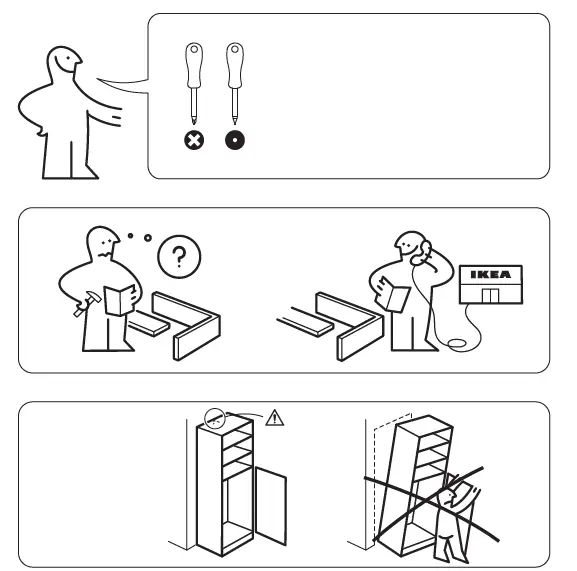 ?

IKEA