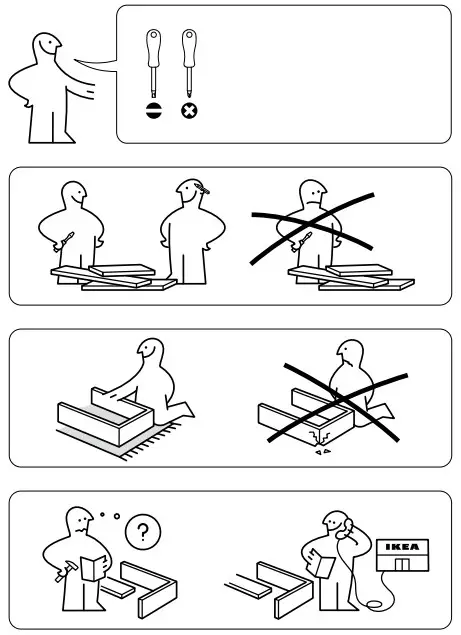 ?

IKEA