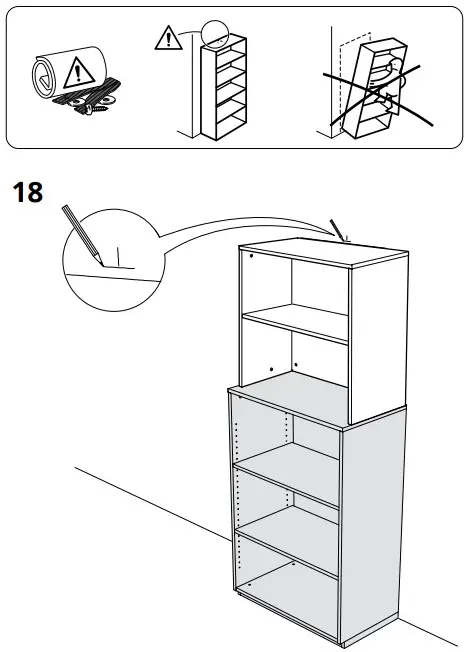 18