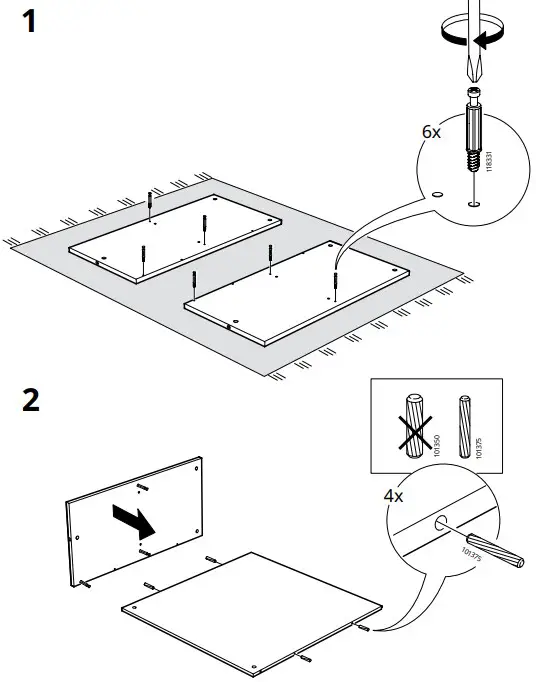 1

6x

118331

2

101350

101375

4x

101375