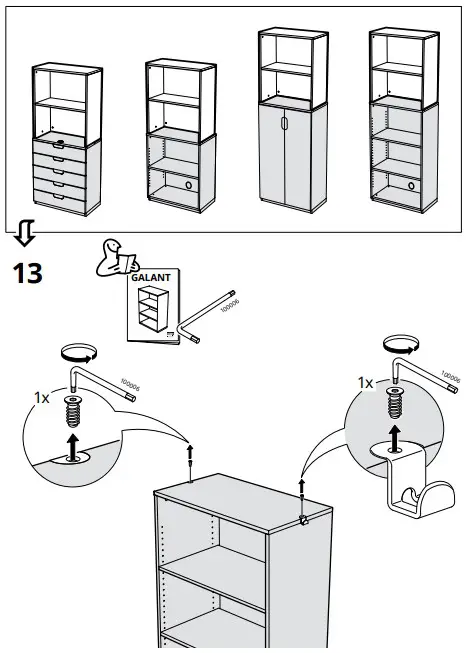 13

GALANT

100006

1x

100006

1x

100006