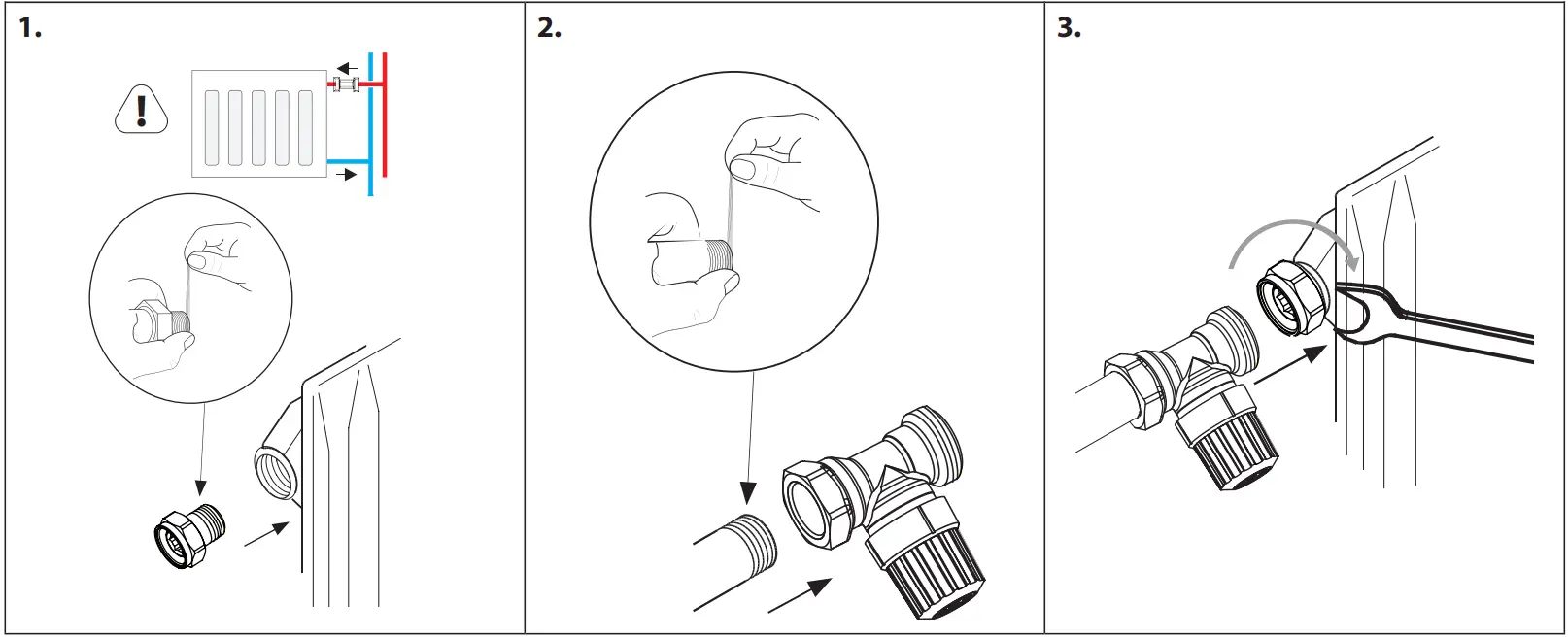 1.

!

2.

3.