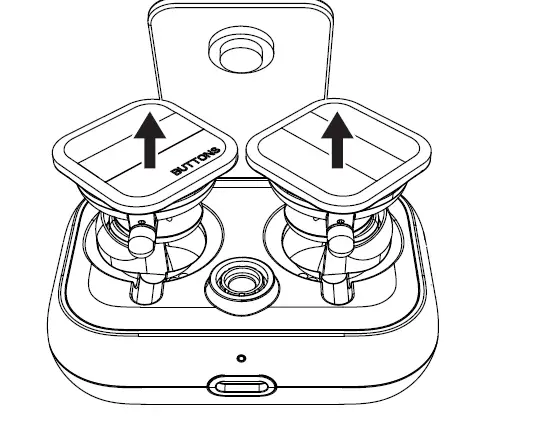 BUTTONS