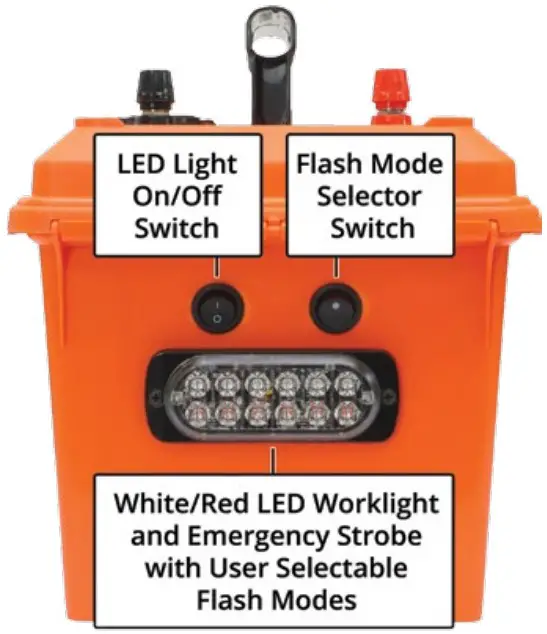 LED Light On/Off Switch

Flash Mode Selector Switch

White/Red LED Worklight and Emergency Strobe with User Selectable Flash Modes