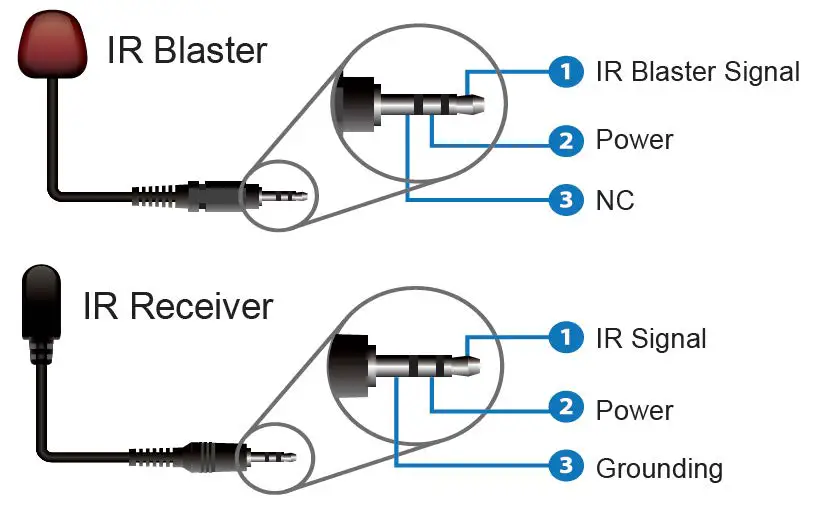 IR Blaster

1 IR Blaster Signal

2 Power

3 NC

IR Receiver

1 IR Signal

2 Power

3 Grounding