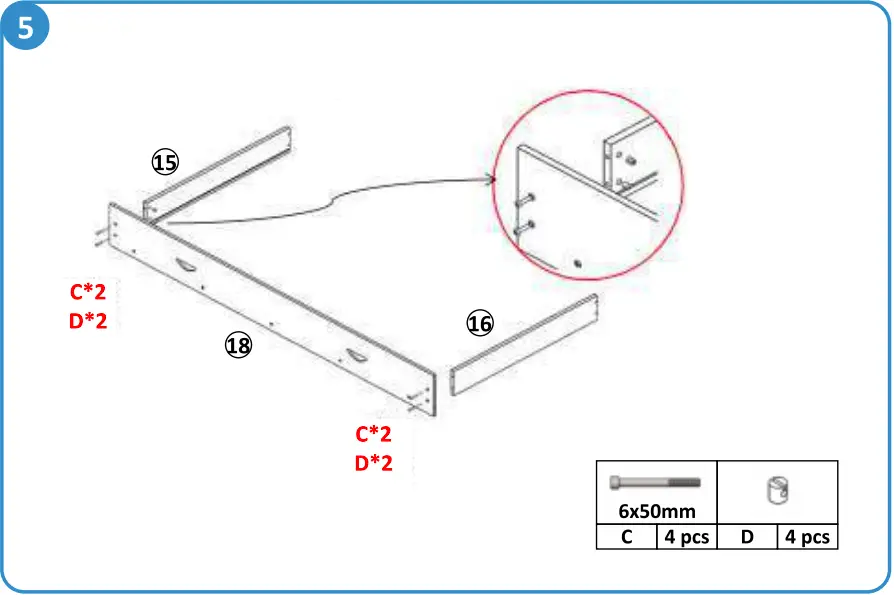 5

15

C*2
D*2

18

16

C*2
D*2

| 6x50mm | | | |
|---|---|---|---|
| C | 4 pcs | D | 4 pcs |