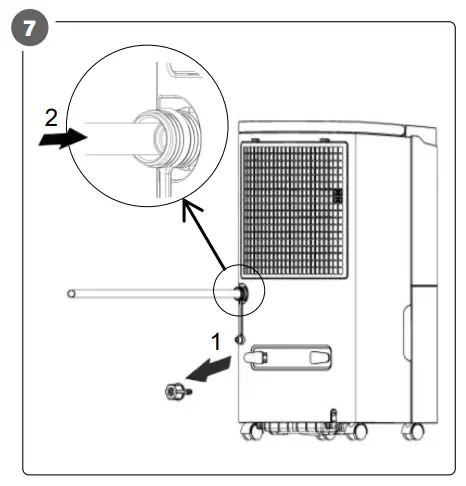 7

2

1