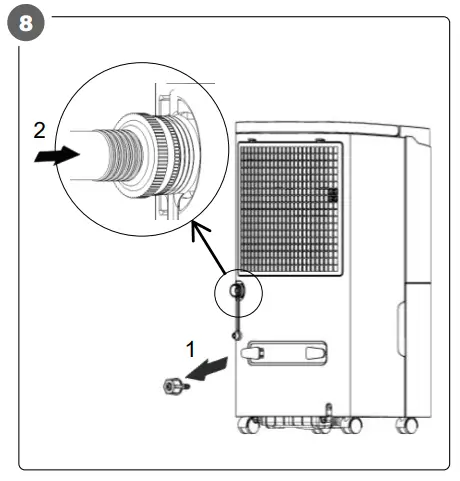 8

2

1