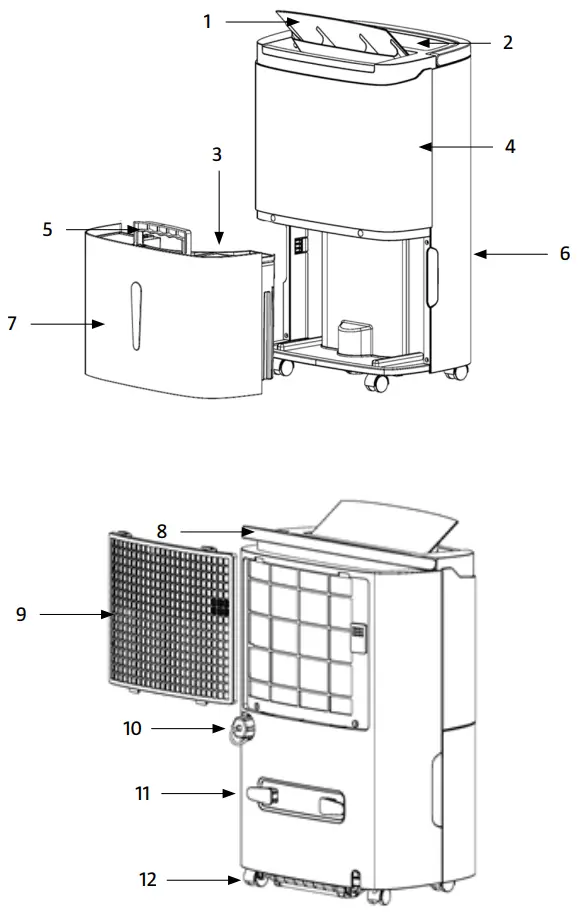 1
2
3
4
5
6
7
8
9
10
11
12