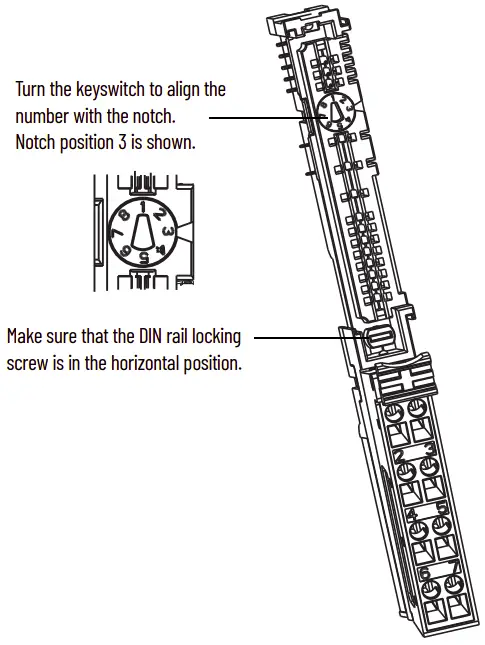 Turn the keyswitch to align the number with the notch. Notch position 3 is shown.

1
2
3
4
5
6
7
8

Make sure that the DIN rail locking screw is in the horizontal position.

2
3
4
5
6
7