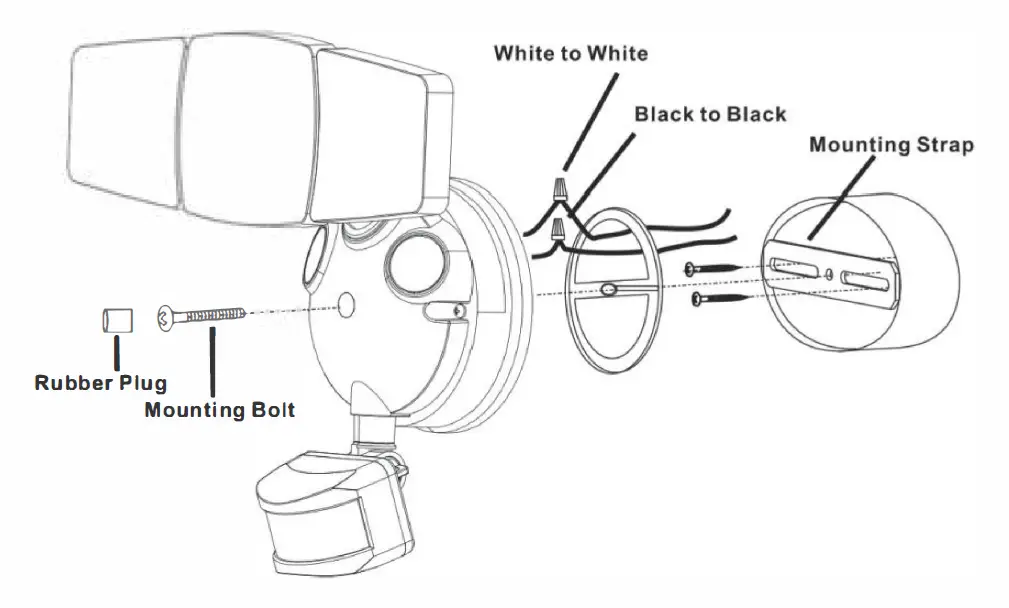 White to White

Black to Black

Mounting Strap

Rubber Plug

Mounting Bolt