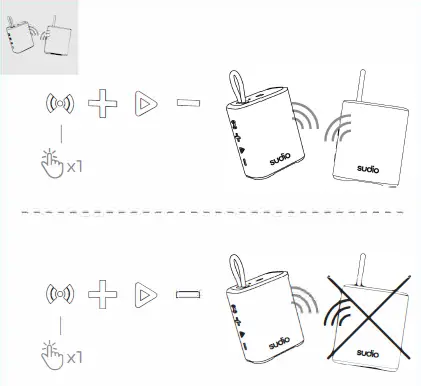 x1

sudio

sudio

x1

sudio

sudio