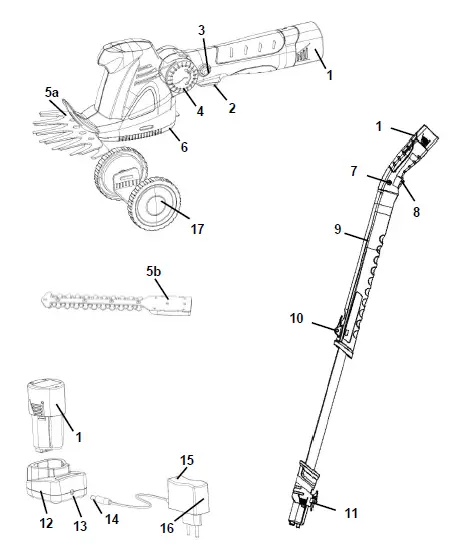 3
1
5a
4
2
6
17
1
7
8
9
5b
10
1
15
12
13
14
16
11