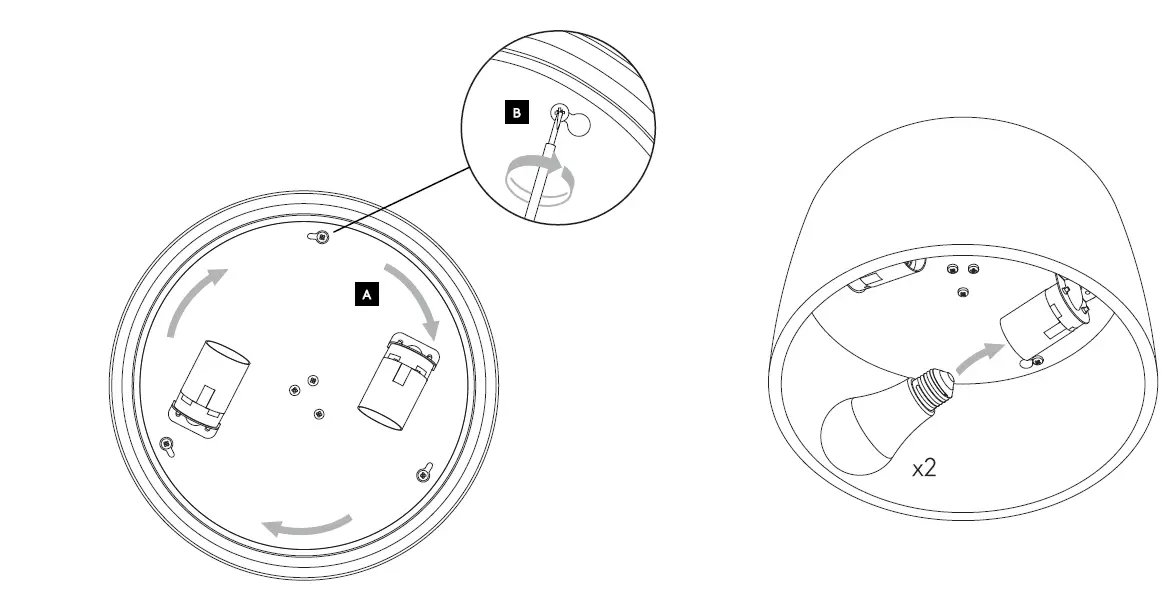 B

A

x2