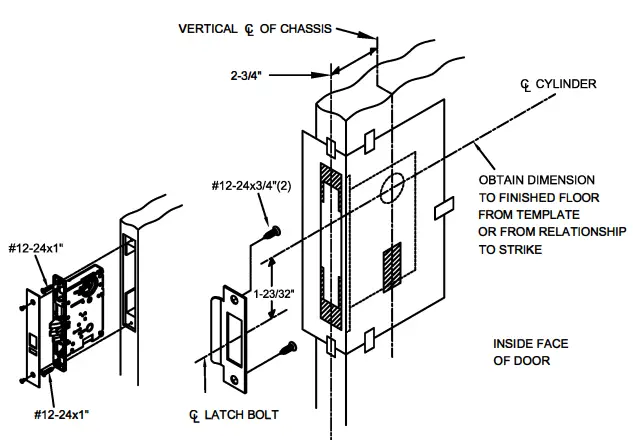 VERTICAL ℄ OF CHASSIS

2-3/4"

℄ CYLINDER

OBTAIN DIMENSION TO FINISHED FLOOR FROM TEMPLATE OR FROM RELATIONSHIP TO STRIKE

#12-24x3/4"(2)

#12-24x1"

1-23/32"

INSIDE FACE OF DOOR

#12-24x1"

℄ LATCH BOLT