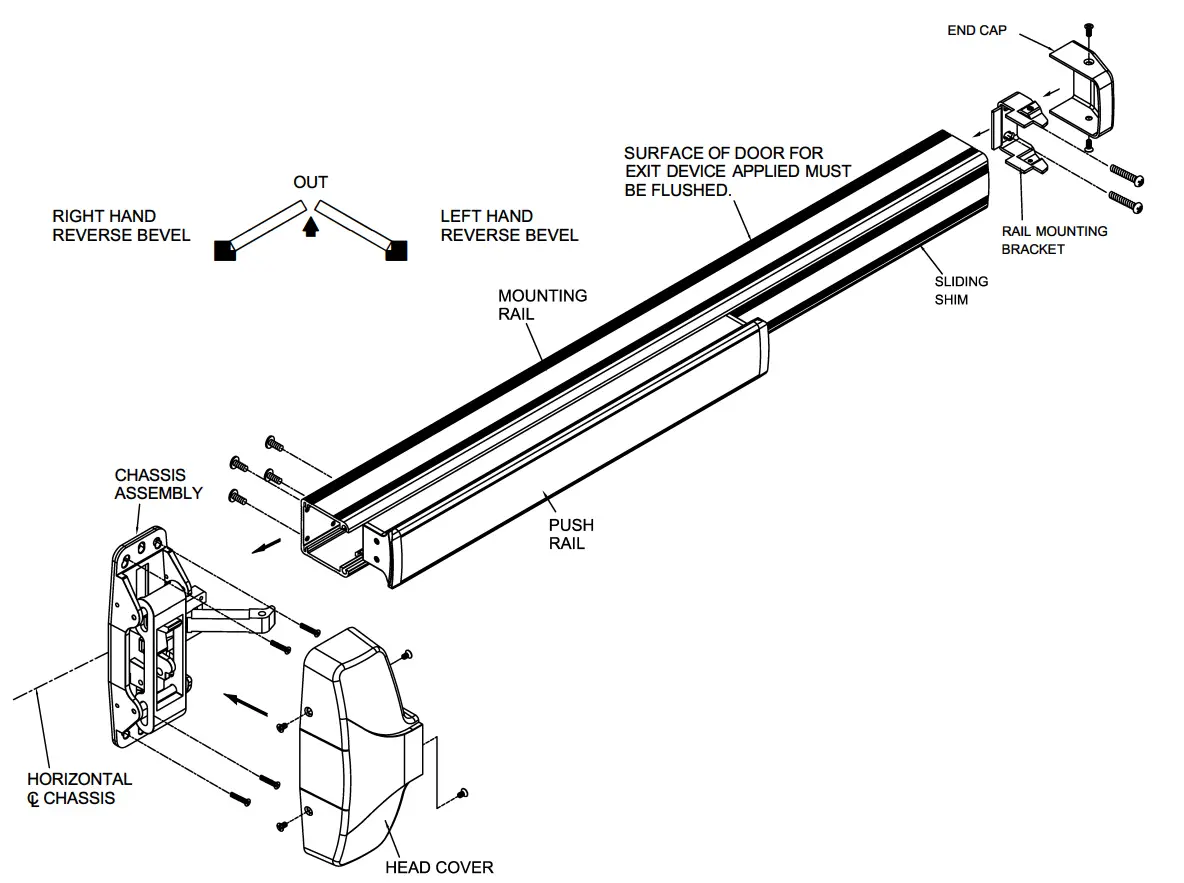 END CAP

SURFACE OF DOOR FOR EXIT DEVICE APPLIED MUST BE FLUSHED.

OUT

RIGHT HAND REVERSE BEVEL

LEFT HAND REVERSE BEVEL

RAIL MOUNTING BRACKET

SLIDING SHIM

MOUNTING RAIL

CHASSIS ASSEMBLY

PUSH RAIL

HORIZONTAL ℄ CHASSIS

HEAD COVER