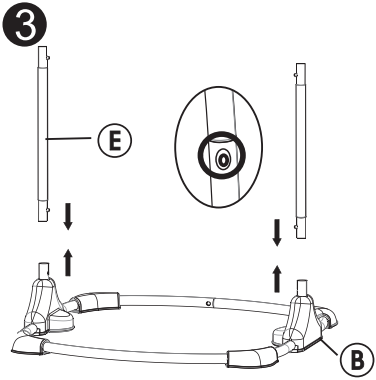 3

E

B