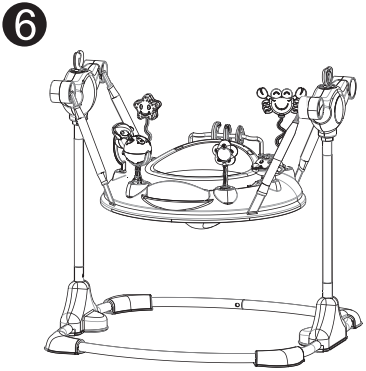 6