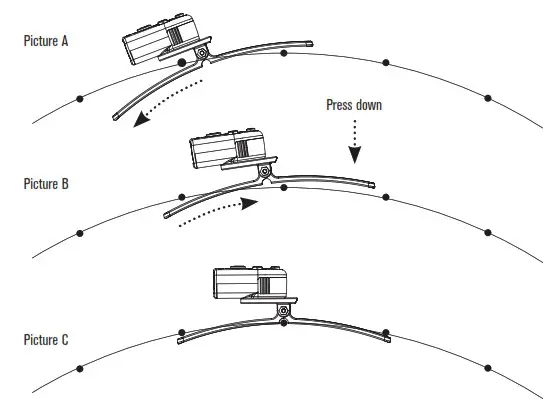 Picture A

Press down

Picture B

Picture C