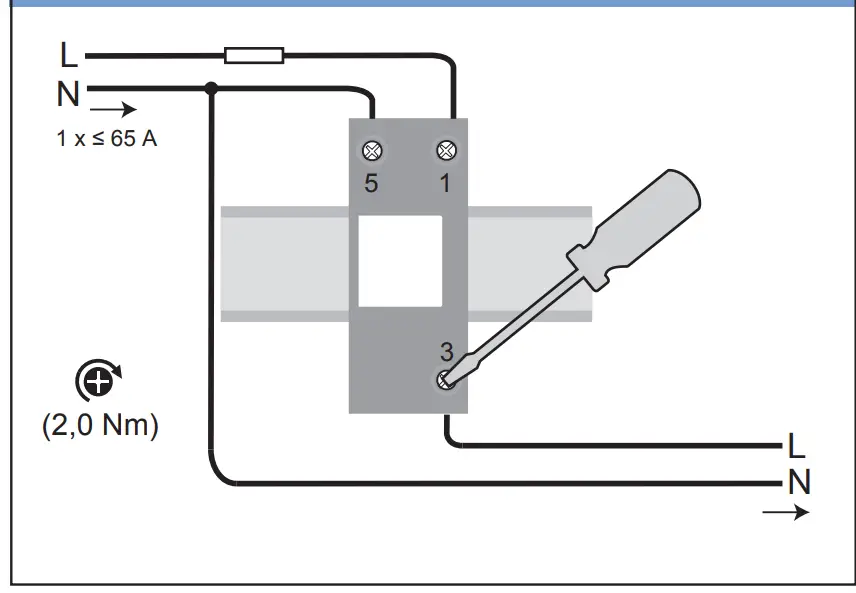 L
N
1 x ≤ 65 A
5
1
3
(2,0 Nm)
L
N