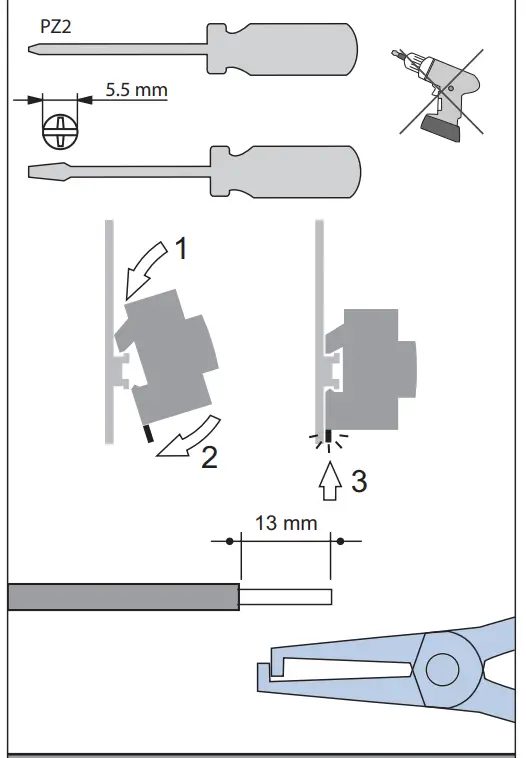 PZ2

5.5 mm

1

2

3

13 mm