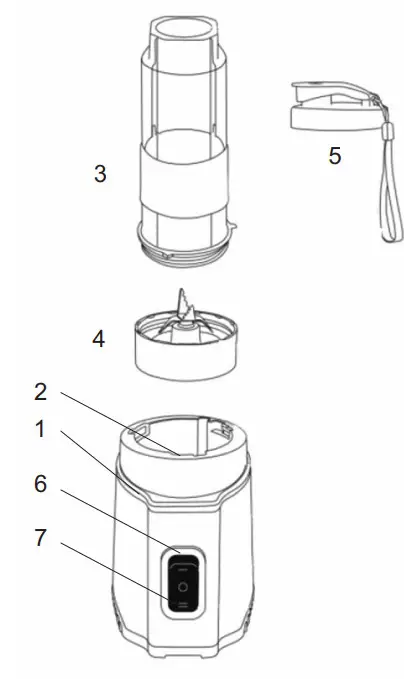 3
5
4
2
1
6
7