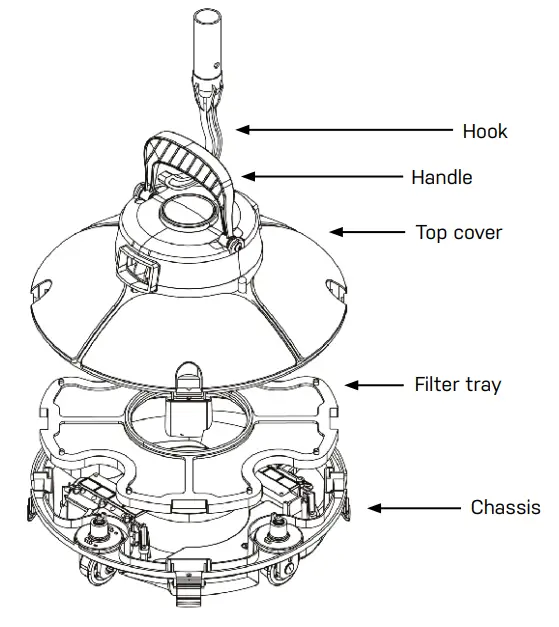 Hook
Handle
Top cover
Filter tray
Chassis