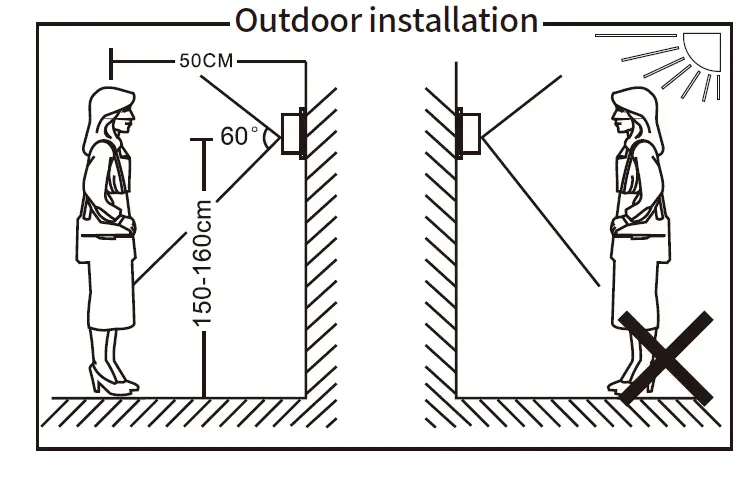 Outdoor installation

50CM

60°

150-160cm