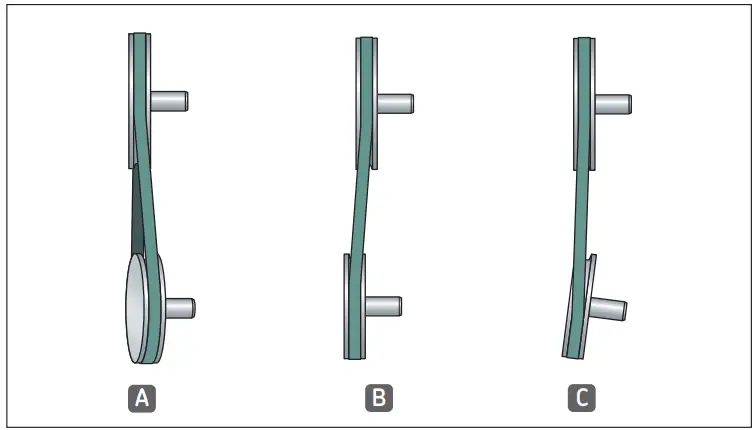 A

B

C