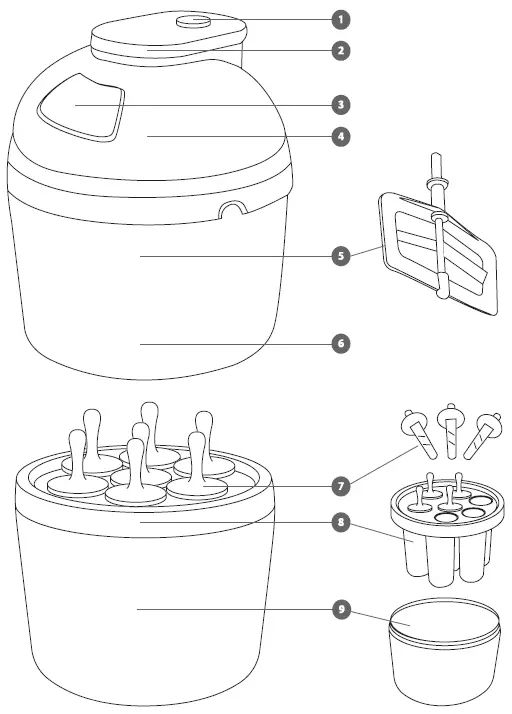 1
2
3
4
5
6
7
8
9