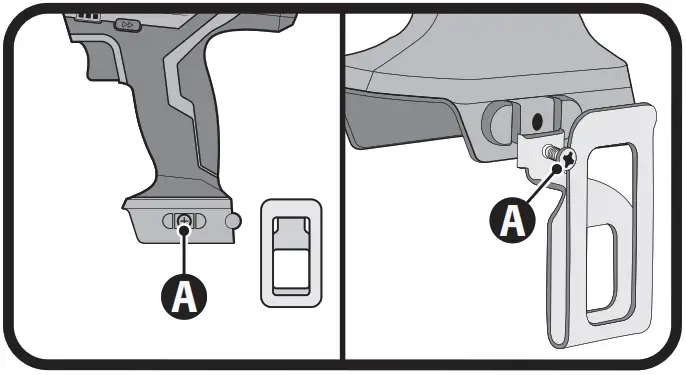 A

A